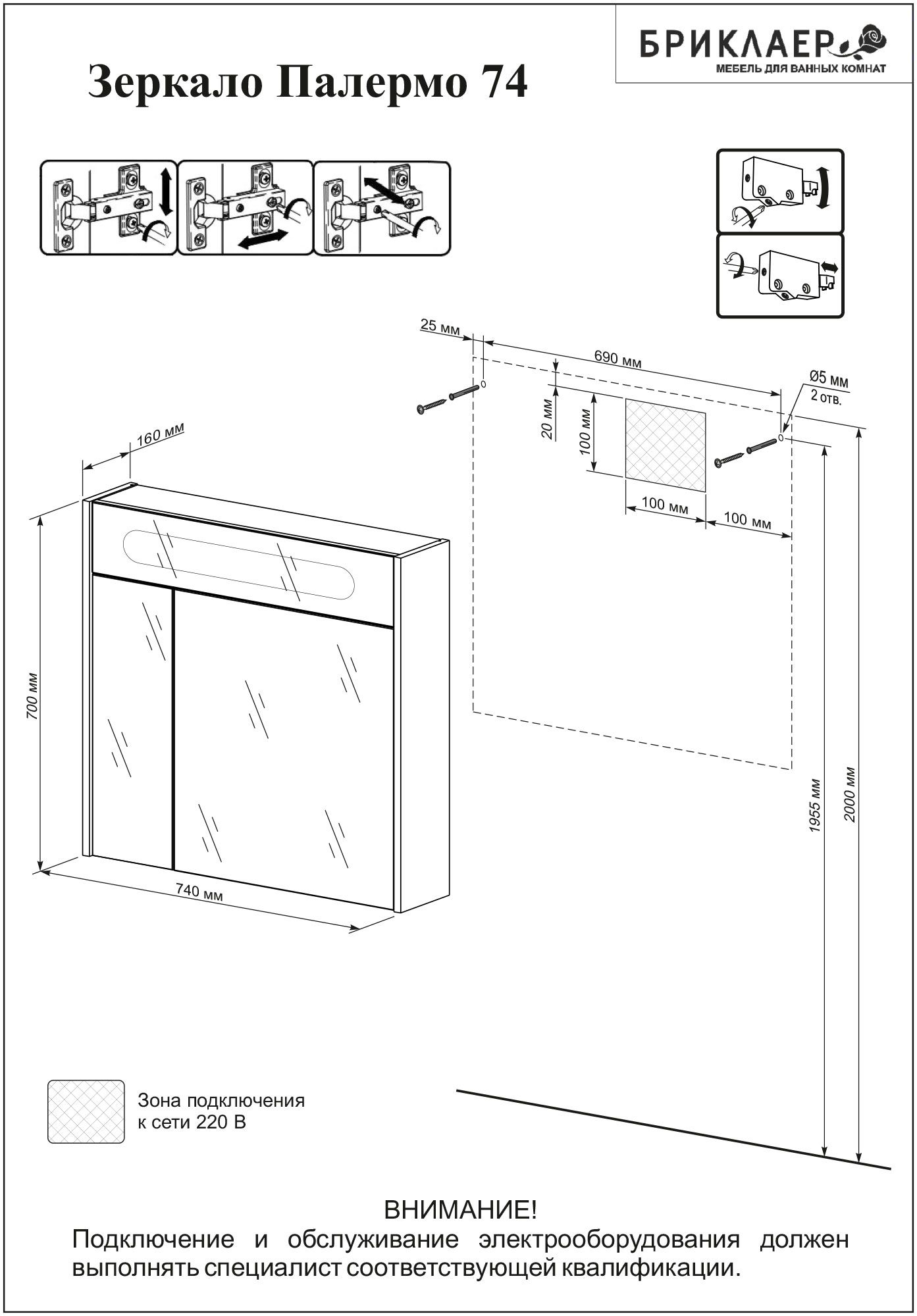 БРИКЛАЕР
МЕБЕЛЬ ДЛЯ ВАННЫХ КОМНАТ

Зеркало Палермо 74

25 мм
690 мм
Ø5 мм
2 отв.
20 мм
100 мм
100 мм
100 мм
160 мм
700 мм
740 мм
1955 мм
2000 мм

Зона подключения к сети 220 В

ВНИМАНИЕ!
Подключение и обслуживание электрооборудования должен выполнять специалист соответствующей квалификации.