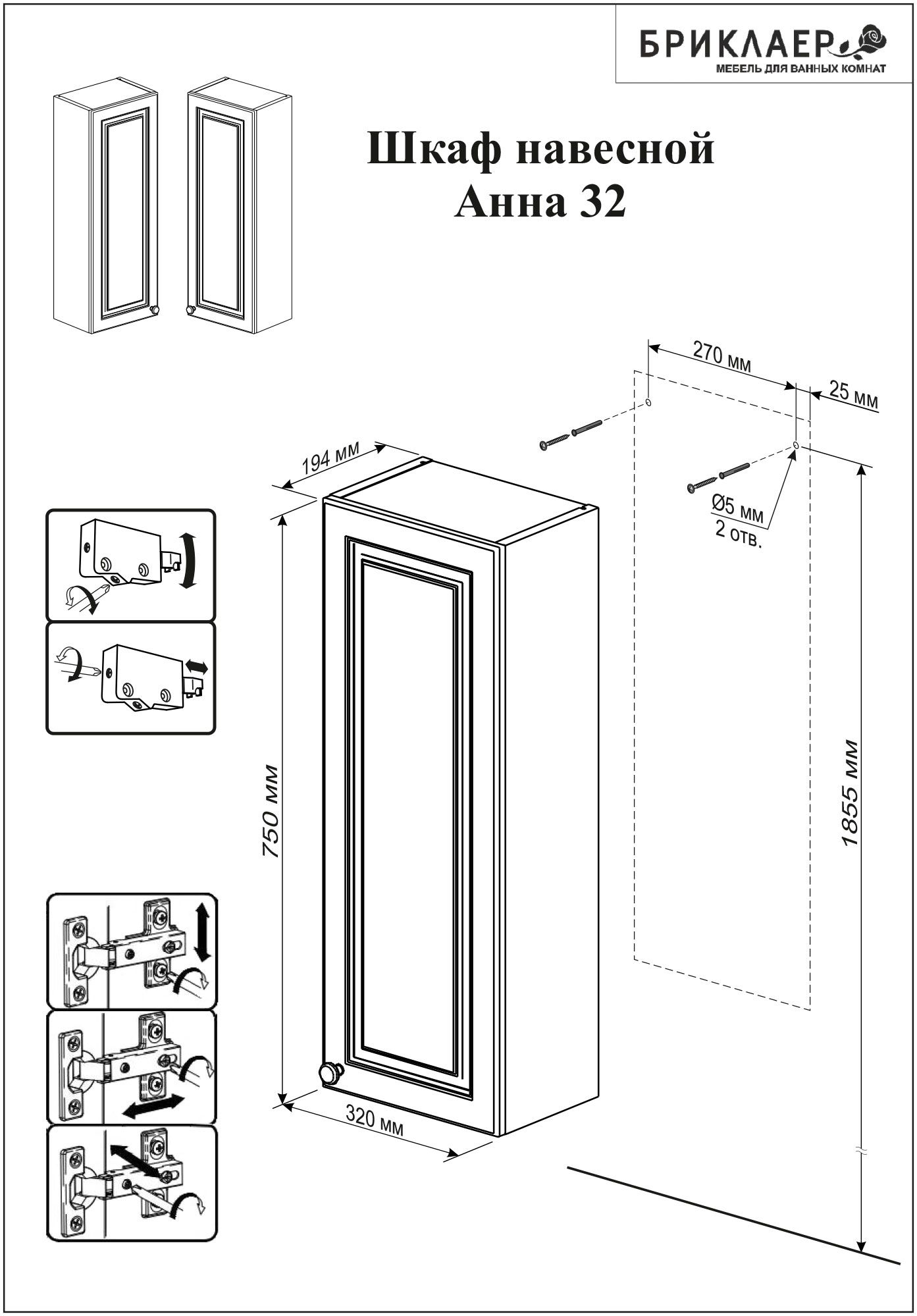 БРИКЛАЕР
МЕБЕЛЬ ДЛЯ ВАННЫХ КОМНАТ

Шкаф навесной
Анна 32

270 мм
25 мм
194 мм
Ø5 мм
2 отв.
750 мм
1855 мм
320 мм