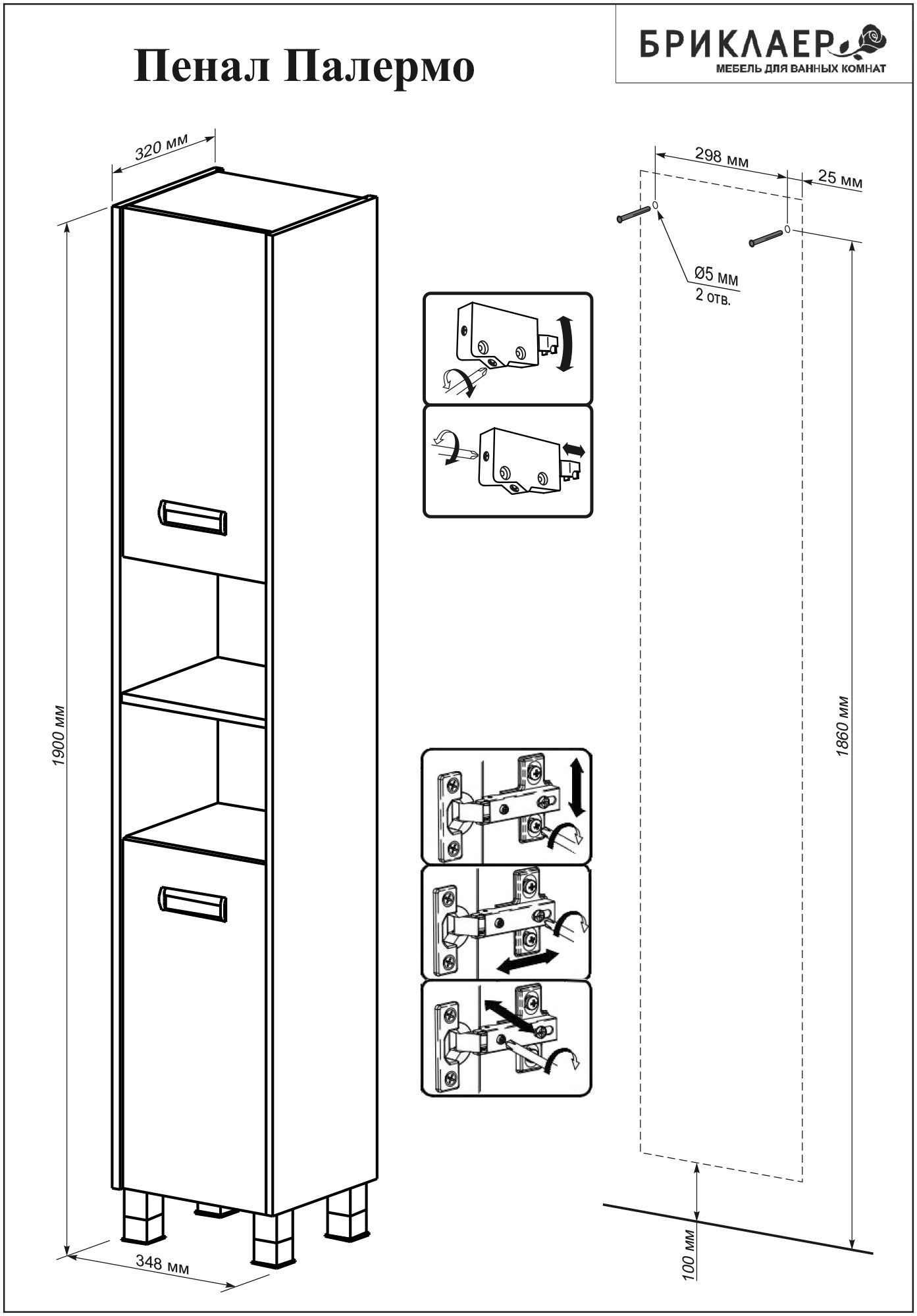 Пенал Палермо

БРИКЛАЕР
МЕБЕЛЬ ДЛЯ ВАННЫХ КОМНАТ

320 мм

1900 мм

348 мм

298 мм

25 мм

Ø5 мм
2 отв.

1860 мм

100 мм