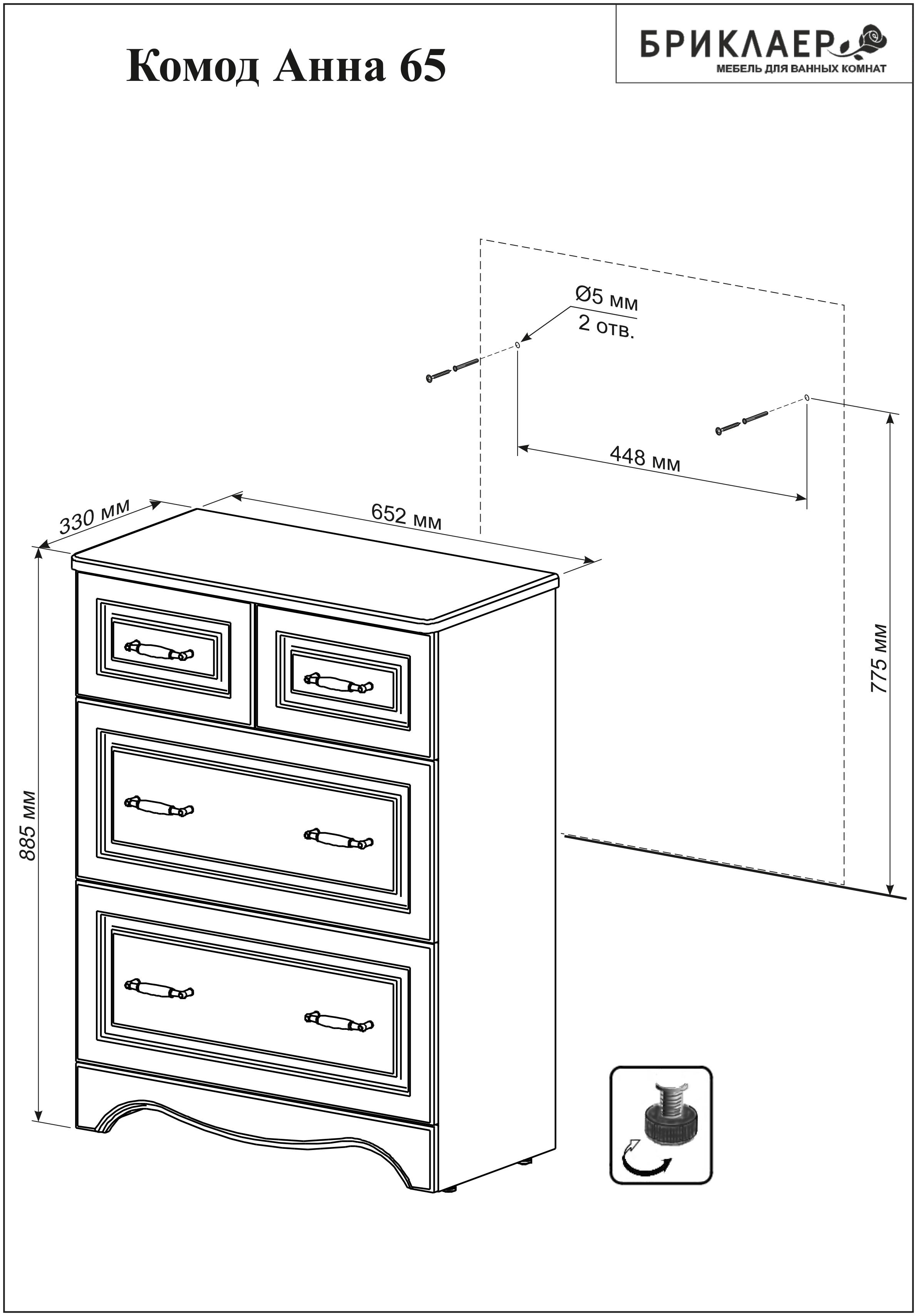 Комод Анна 65

БРИКЛАЕР
МЕБЕЛЬ ДЛЯ ВАННЫХ КОМНАТ

Ø5 мм
2 отв.

448 мм

330 мм

652 мм

775 мм

885 мм