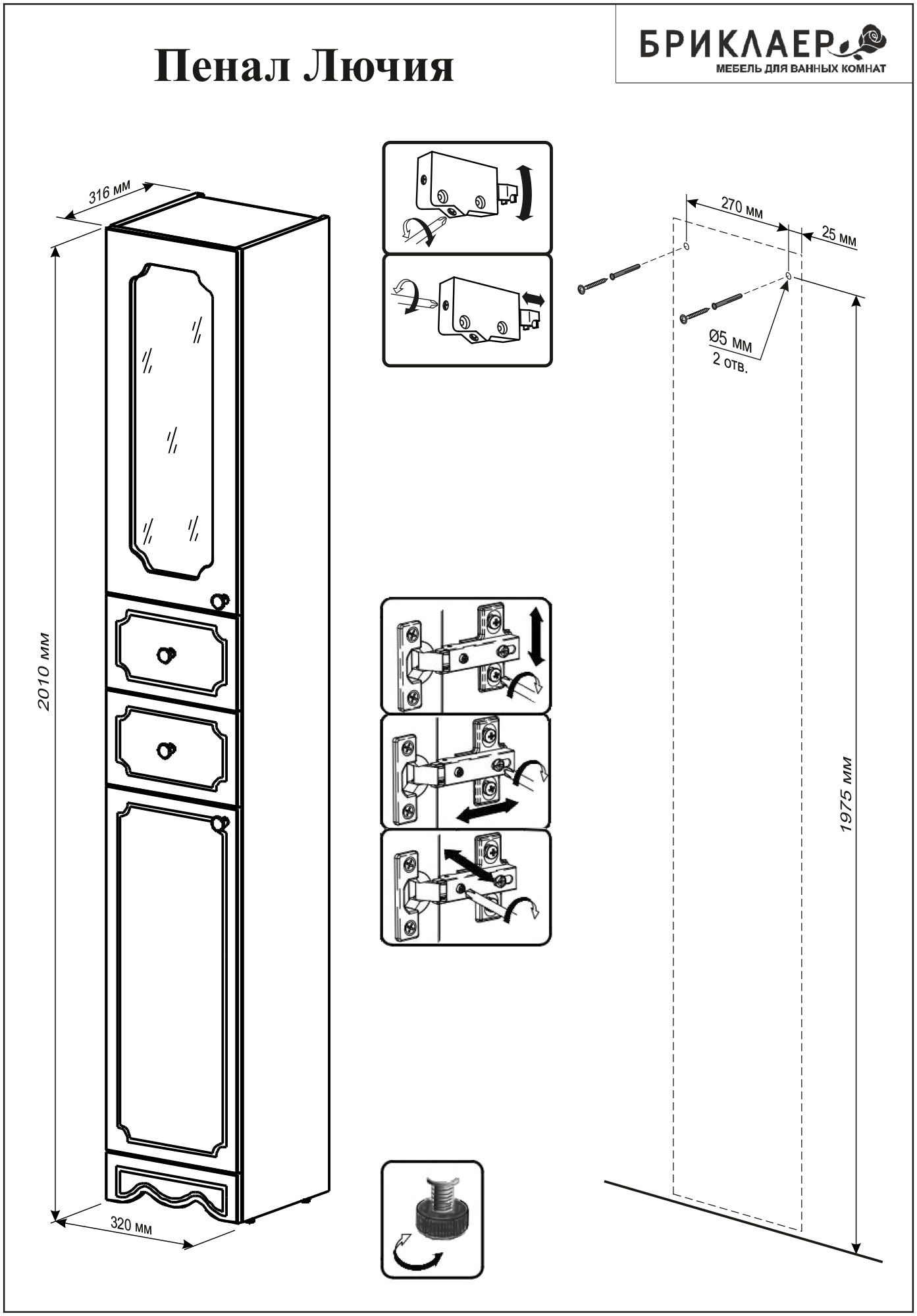 Пенал Лючия

БРИКЛАЕР
МЕБЕЛЬ ДЛЯ ВАННЫХ КОМНАТ

316 мм

2010 мм

320 мм

270 мм

25 мм

Ø5 мм
2 отв.

1975 мм