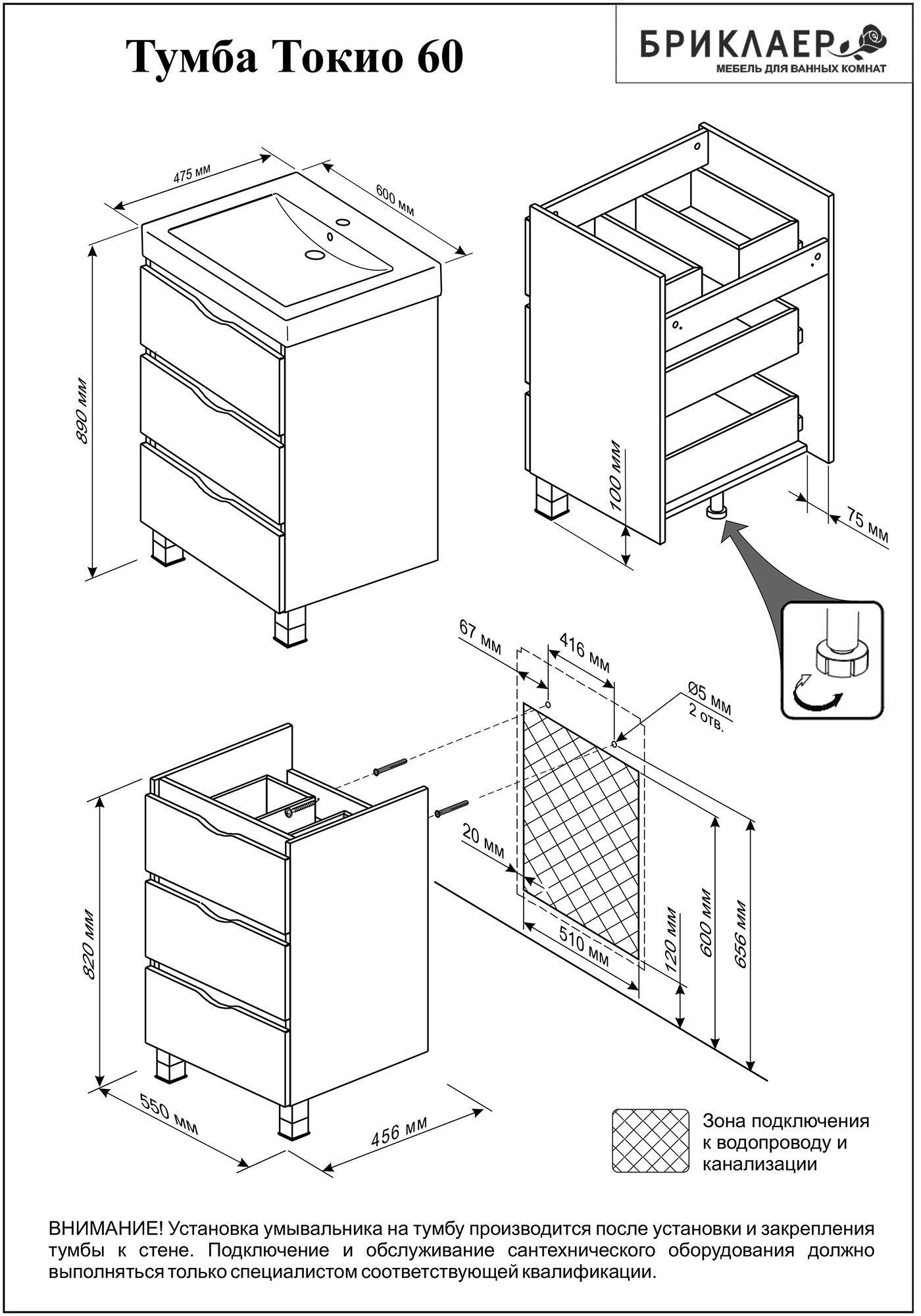 Тумба Токио 60

БРИКЛАЕР
МЕБЕЛЬ ДЛЯ ВАННЫХ КОМНАТ

475 мм
600 мм
890 мм

100 мм
75 мм

67 мм
416 мм
Ø5 мм
2 отв.

20 мм
510 мм
120 мм
600 мм
656 мм

820 мм
550 мм
456 мм

Зона подключения к водопроводу и канализации

ВНИМАНИЕ! Установка умывальника на тумбу производится после установки и закрепления тумбы к стене. Подключение и обслуживание сантехнического оборудования должно выполняться только специалистом соответствующей квалификации.